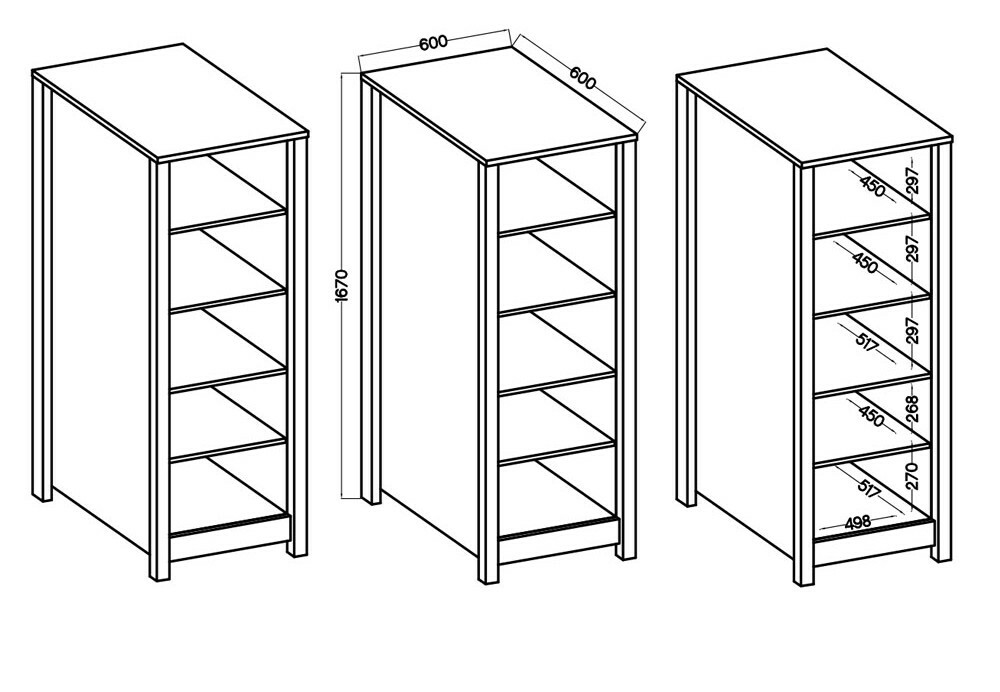 600
600
1670
450
297
450
297
517
297
450
268
517
270
498