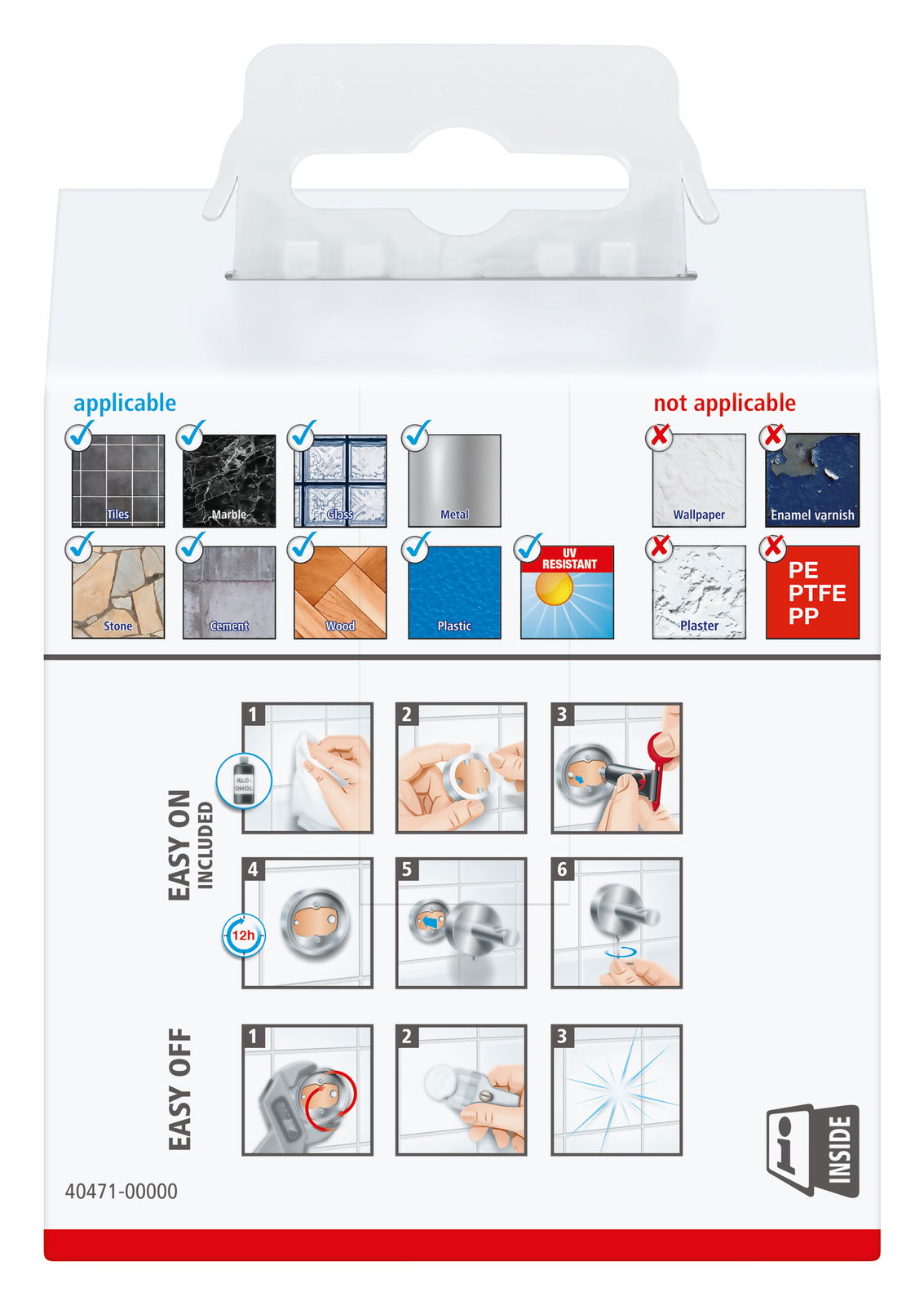 applicable

Tiles Marble Glass Metal

Stone Cement Wood Plastic UV RESISTANT

not applicable

Wallpaper Enamel varnish

Plaster PE PTFE PP

EASY ON INCLUDED

1 ALC-OHOL 2 3

4 12h 5 6

EASY OFF

1 2 3

INSIDE

40471-00000