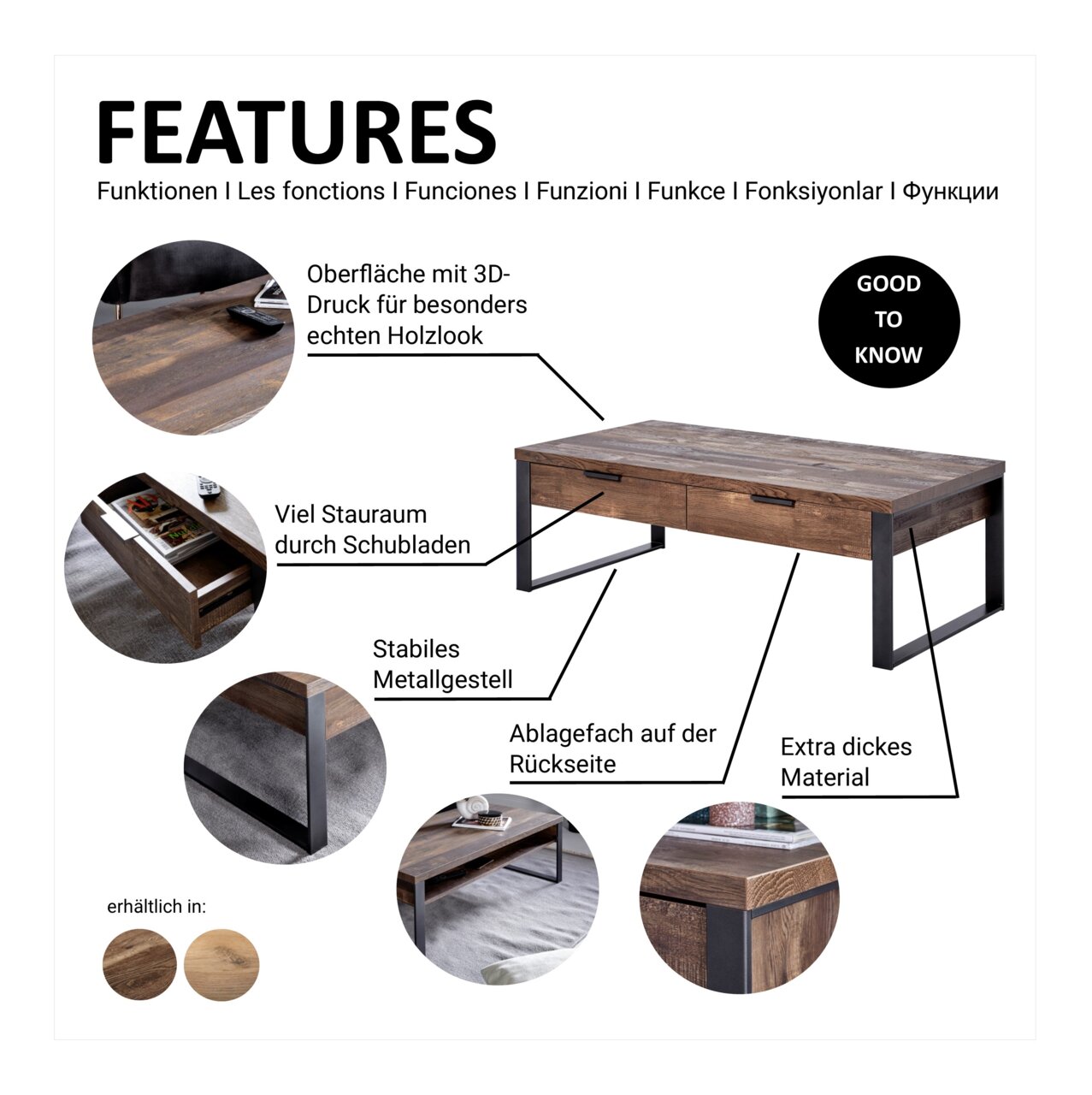 FEATURES

Funktionen I Les fonctions I Funciones I Funzioni I Funkce I Fonksiyonlar I Функции

Oberfläche mit 3D-Druck für besonders echten Holzlook

GOOD TO KNOW

Viel Stauraum durch Schubladen

Stabiles Metallgestell

Ablagefach auf der Rückseite

Extra dickes Material

erhältlich in: