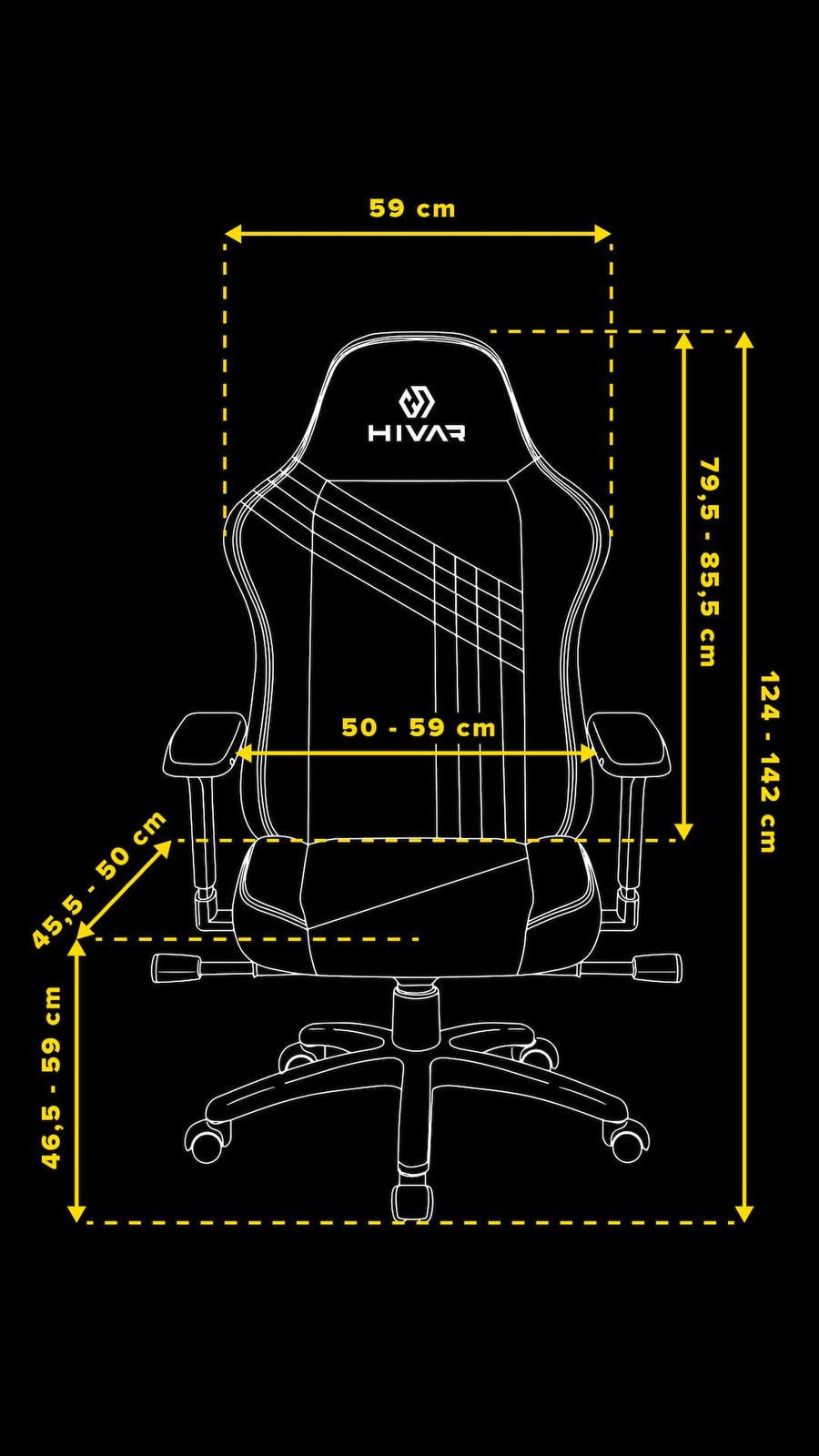 59 cm

HIVAR

79,5 - 85,5 cm

124 - 142 cm

50 - 59 cm

45,5 - 50 cm

46,5 - 59 cm