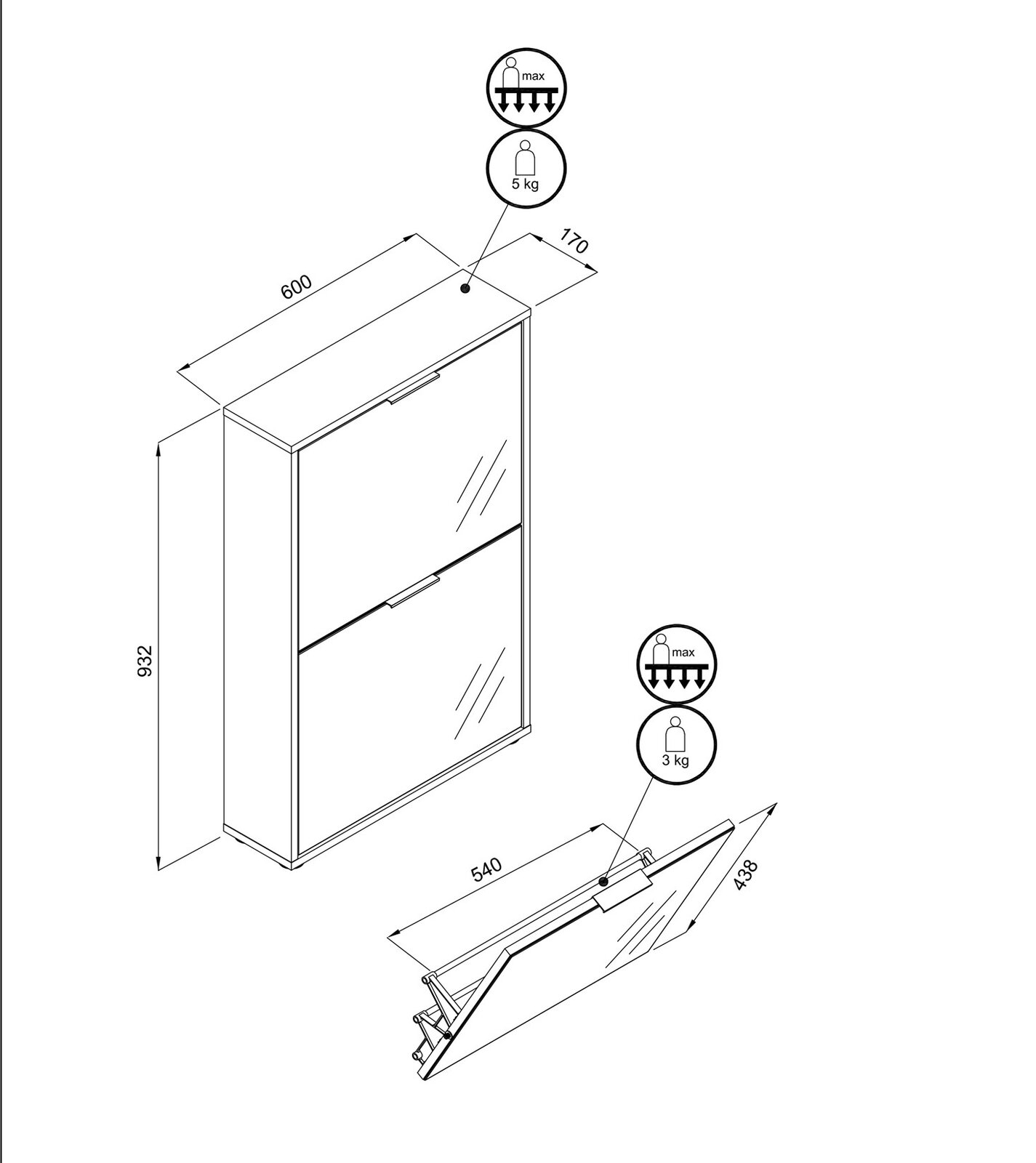 max

5 kg

600

170

932

max

3 kg

540

438