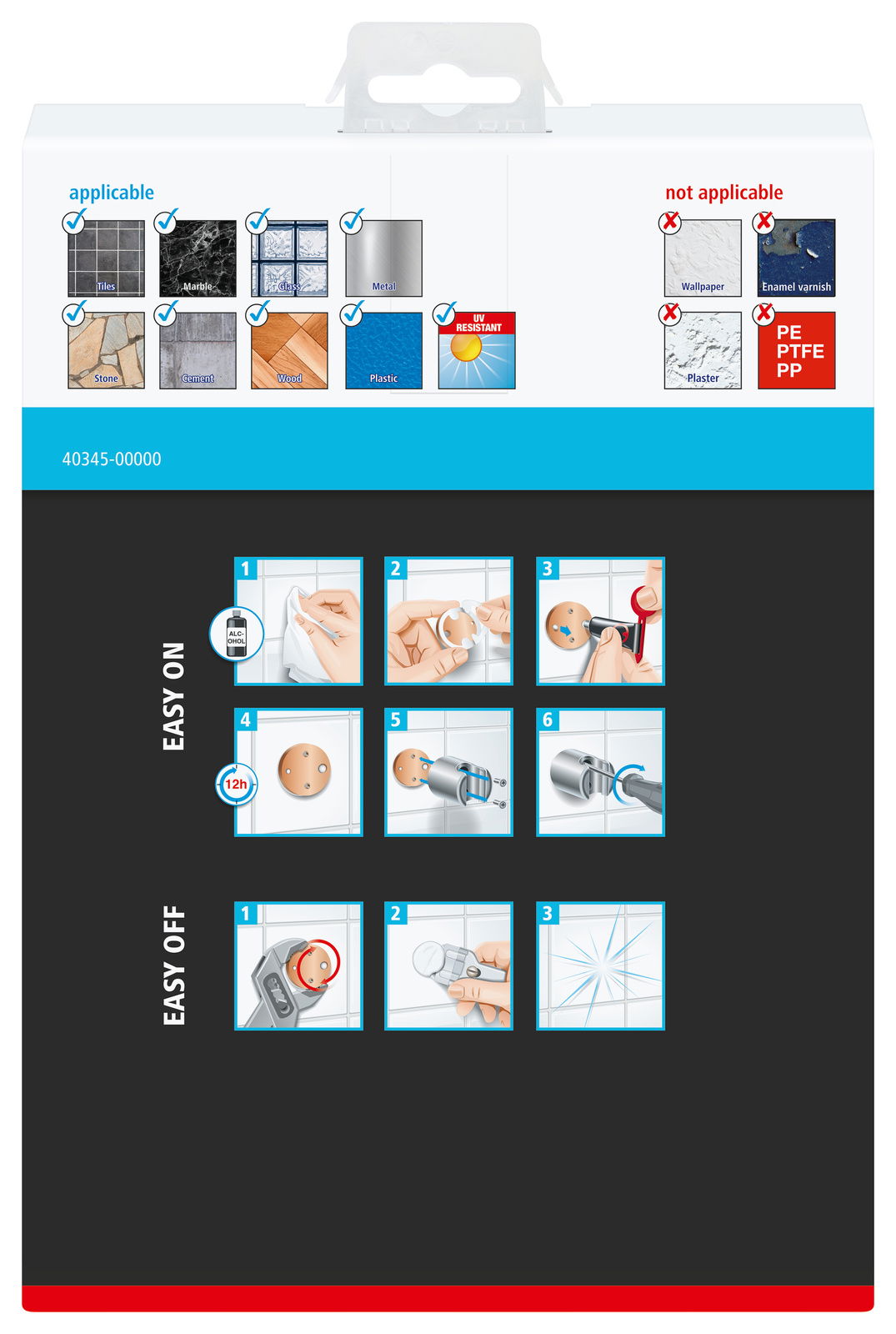 applicable

Tiles
Marble
Glass
Metal
Stone
Cement
Wood
Plastic
UV RESISTANT

not applicable

Wallpaper
Enamel varnish
Plaster
PE
PTFE
PP

40345-00000

EASY ON

1
ALC-OHOL
2
3
4
12h
5
6

EASY OFF

1
2
3