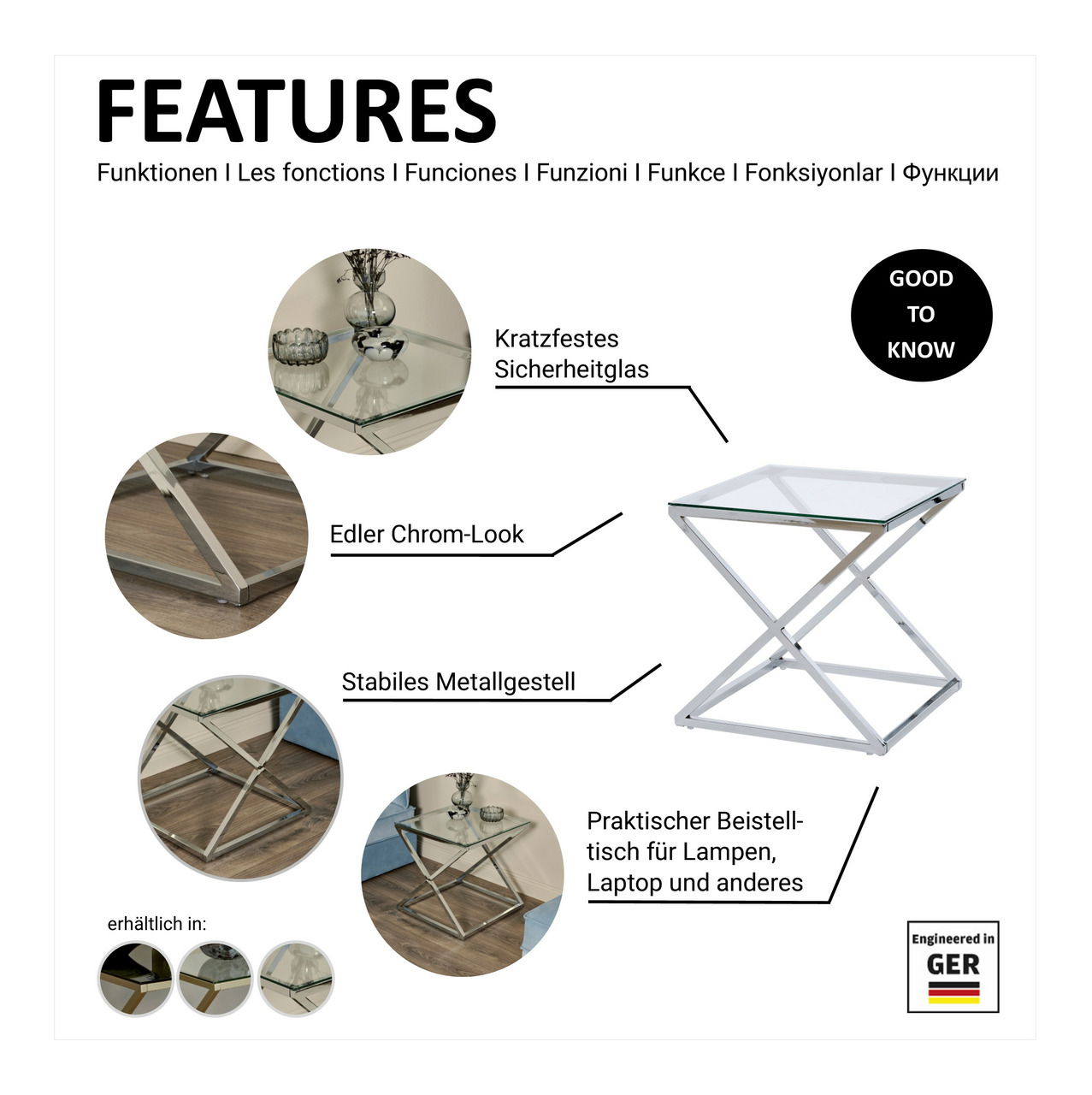 FEATURES

Funktionen I Les fonctions I Funciones I Funzioni I Funkce I Fonksiyonlar I Функции

GOOD TO KNOW

Kratzfestes Sicherheitglas

Edler Chrom-Look

Stabiles Metallgestell

Praktischer Beistelltisch für Lampen, Laptop und anderes

erhältlich in:

Engineered in GER