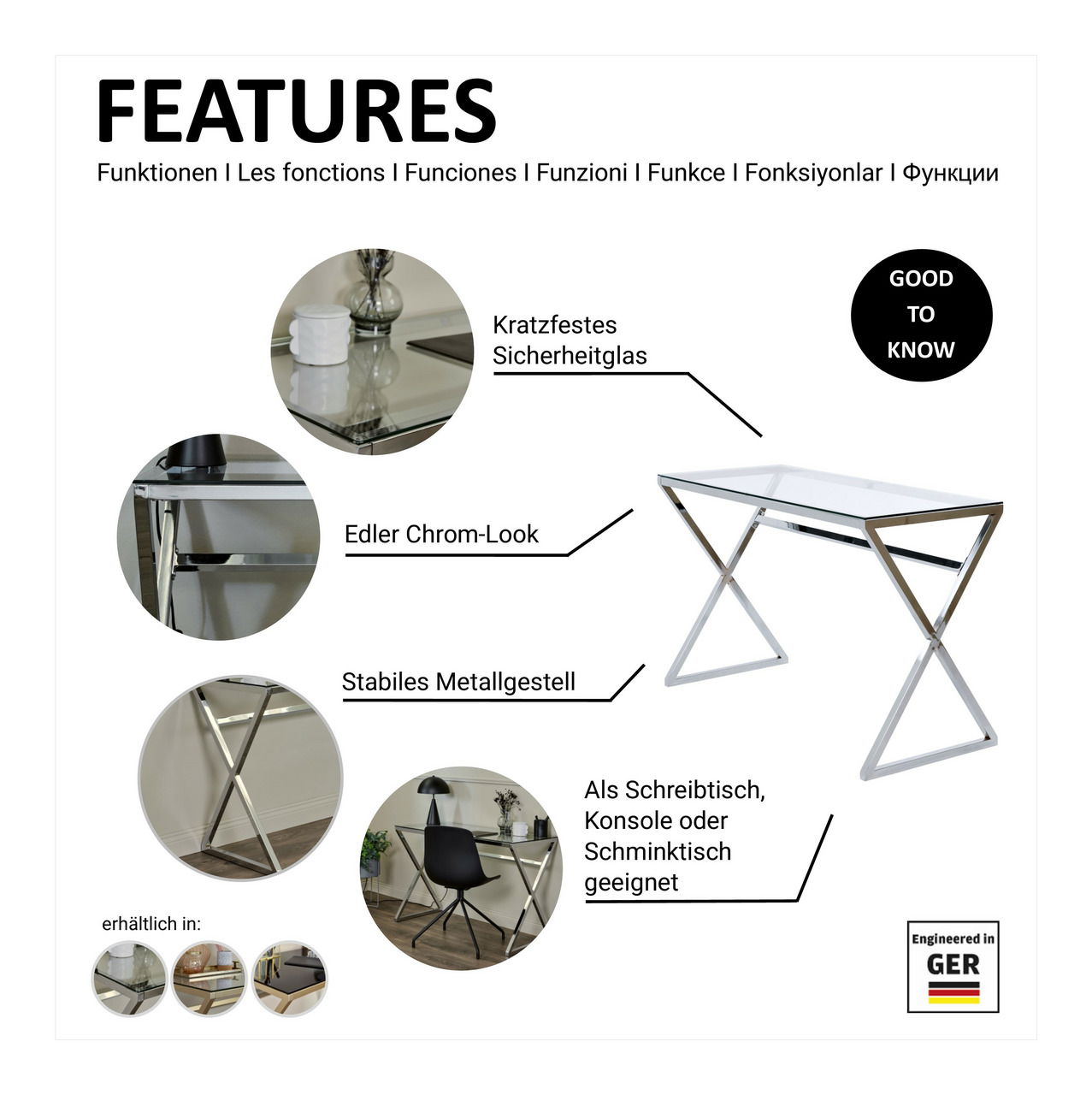 FEATURES

Funktionen I Les fonctions I Funciones I Funzioni I Funkce I Fonksiyonlar I Функции

GOOD TO KNOW

Kratzfestes Sicherheitglas

Edler Chrom-Look

Stabiles Metallgestell

Als Schreibtisch, Konsole oder Schminktisch geeignet

erhältlich in:

Engineered in GER