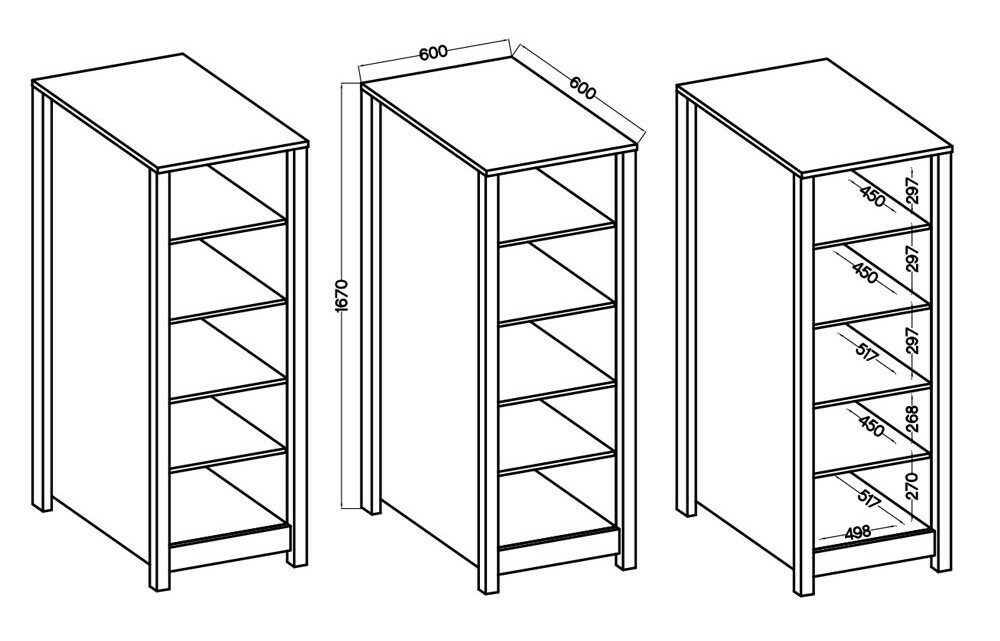 600
600
1670
450
297
450
297
517
297
450
268
517
270
498