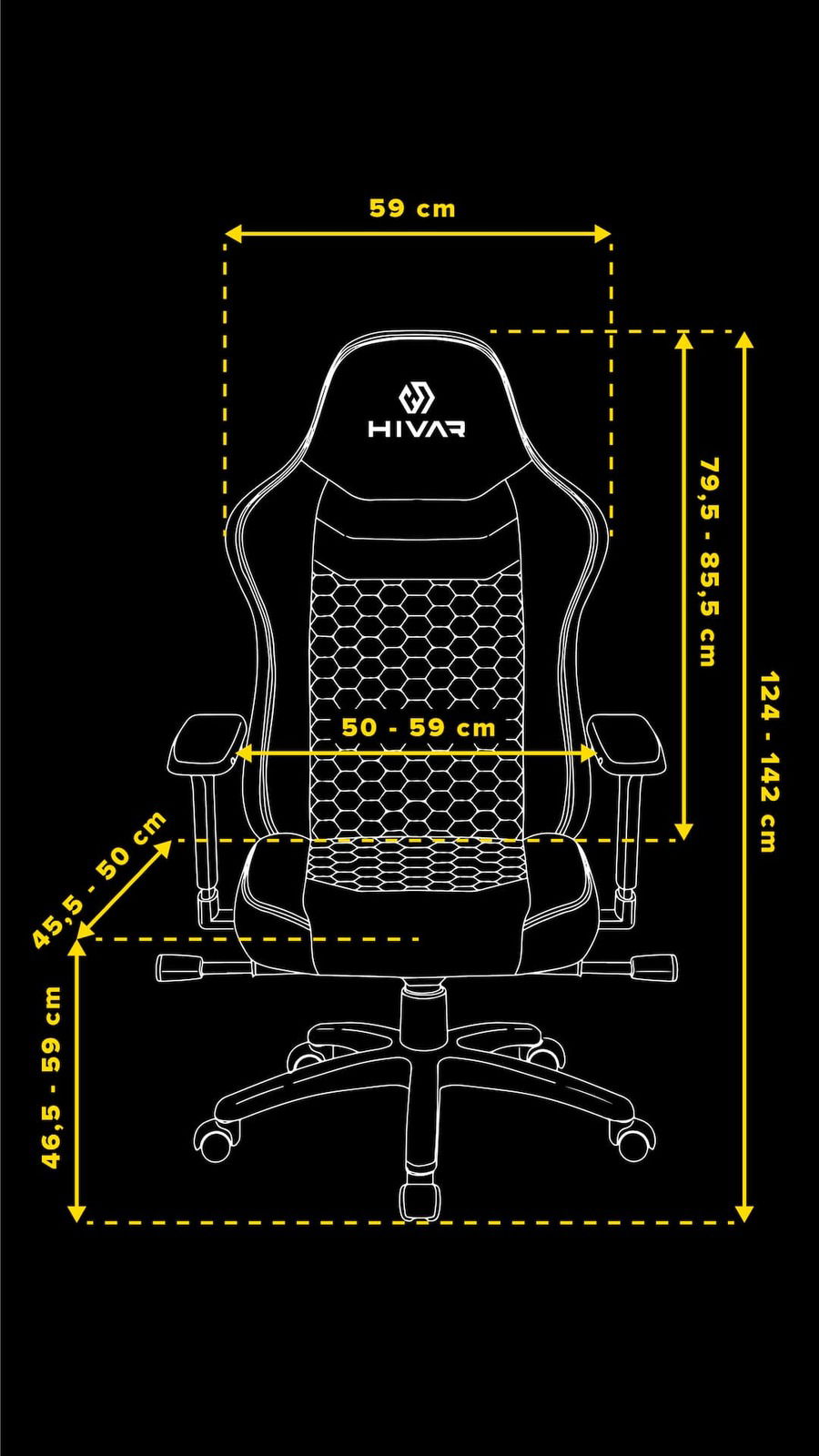 59 cm

HIVAR

79,5 - 85,5 cm

124 - 142 cm

50 - 59 cm

45,5 - 50 cm

46,5 - 59 cm