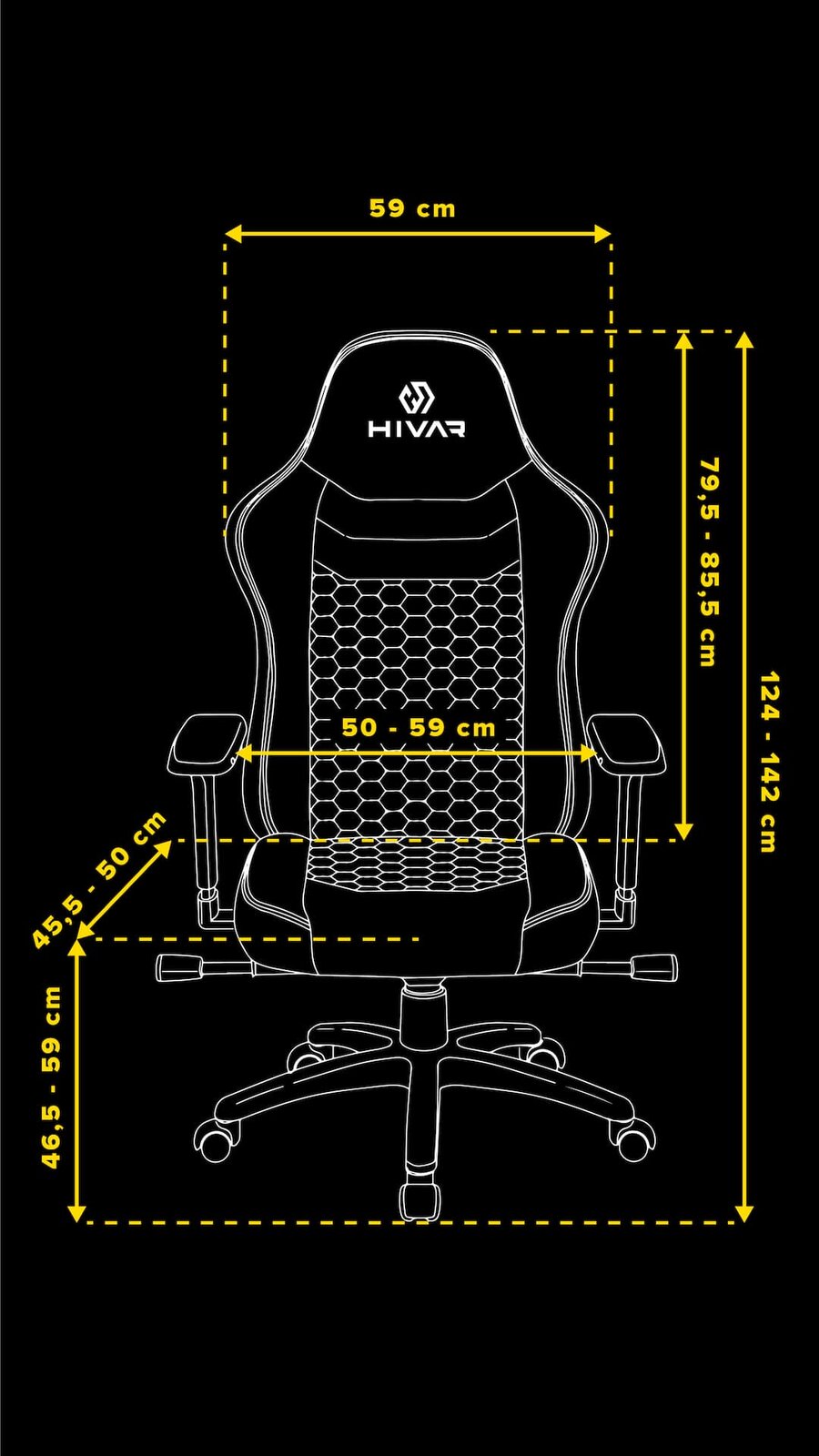 59 cm

HIVAR

79,5 - 85,5 cm

124 - 142 cm

50 - 59 cm

45,5 - 50 cm

46,5 - 59 cm