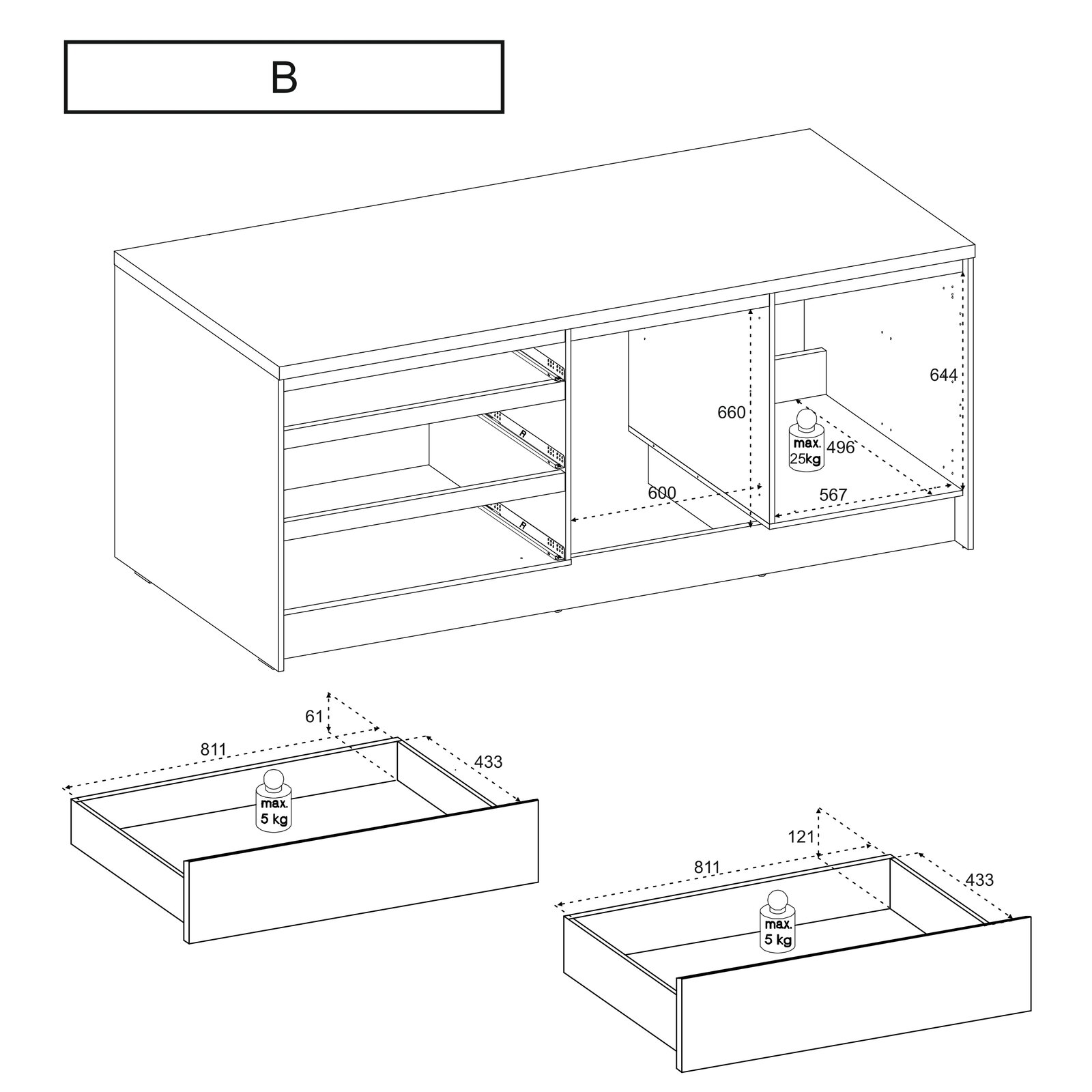 B

R

R

660

644

max.
25kg

496

600

567

61

811

433

max.
5 kg

121

811

433

max.
5 kg