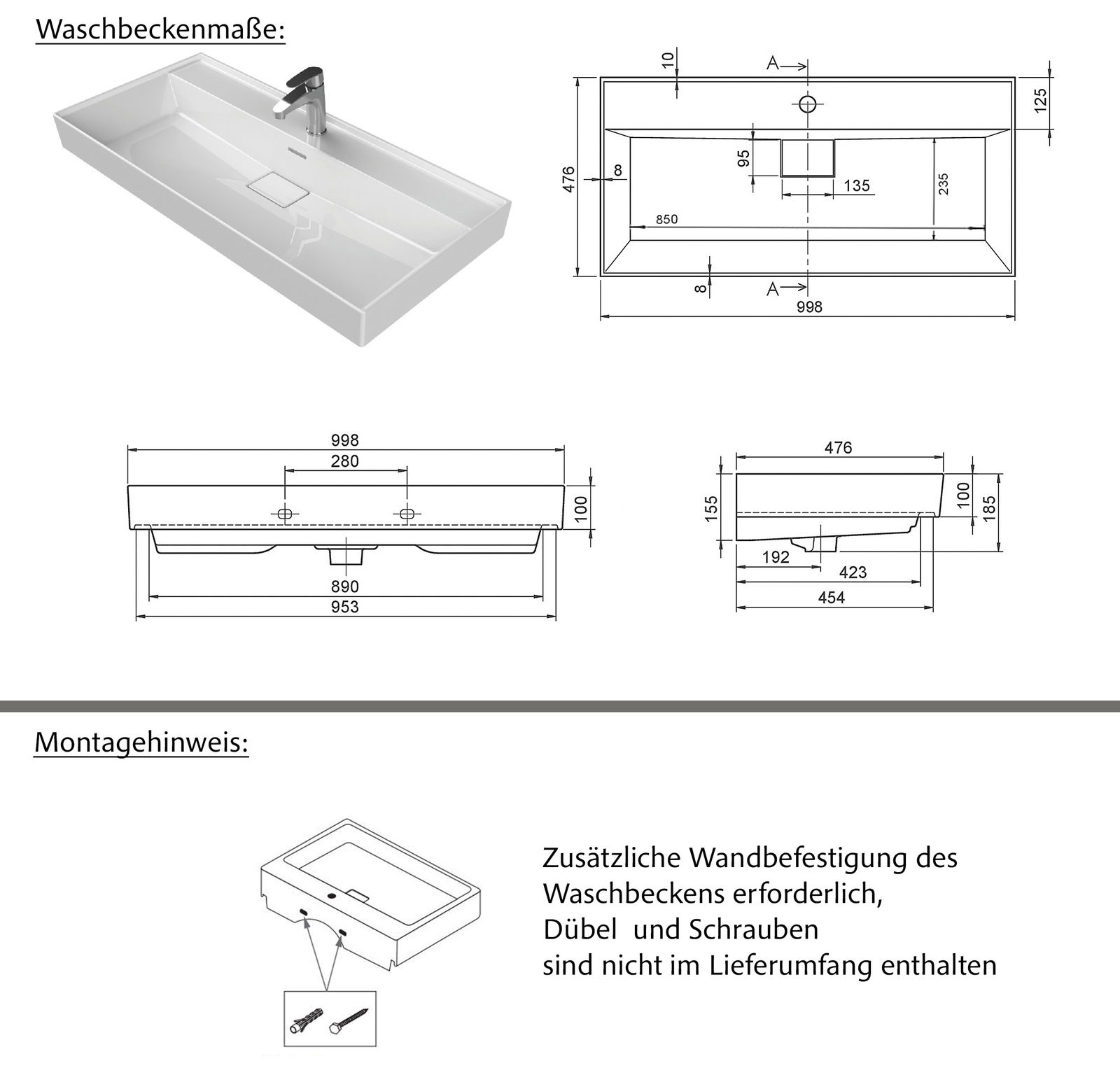 Waschbeckenmaße:

10
A
125
476
8
95
135
235
850
8
A
998

998
280
100
890
953

476
155
100
185
192
423
454

Montagehinweis:

Zusätzliche Wandbefestigung des Waschbeckens erforderlich, Dübel und Schrauben sind nicht im Lieferumfang enthalten