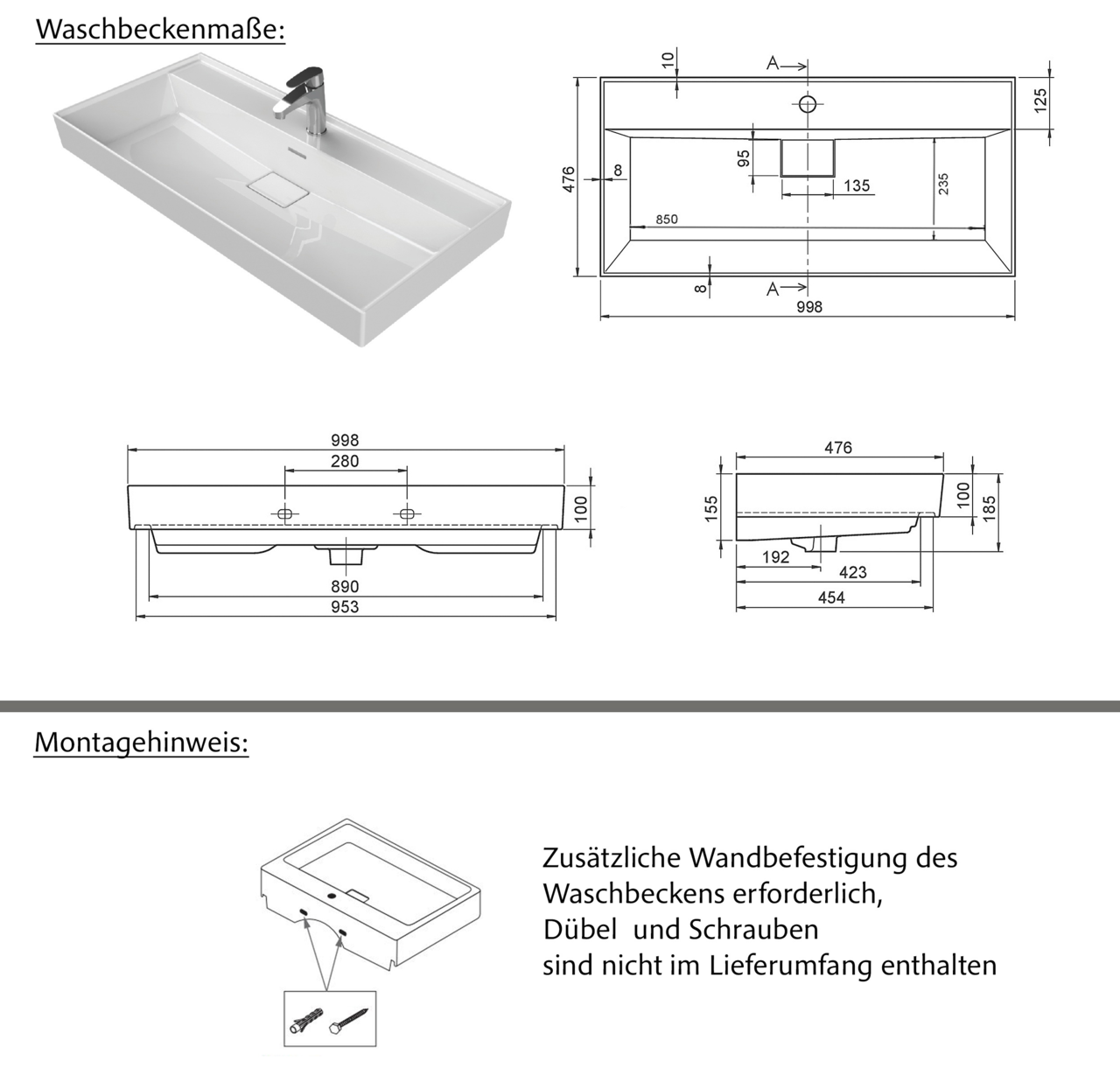 Waschbeckenmaße:

10
A
125
476
8
95
135
235
850
8
A
998

998
280
100
890
953

476
155
100
185
192
423
454

Montagehinweis:

Zusätzliche Wandbefestigung des Waschbeckens erforderlich,
Dübel und Schrauben
sind nicht im Lieferumfang enthalten