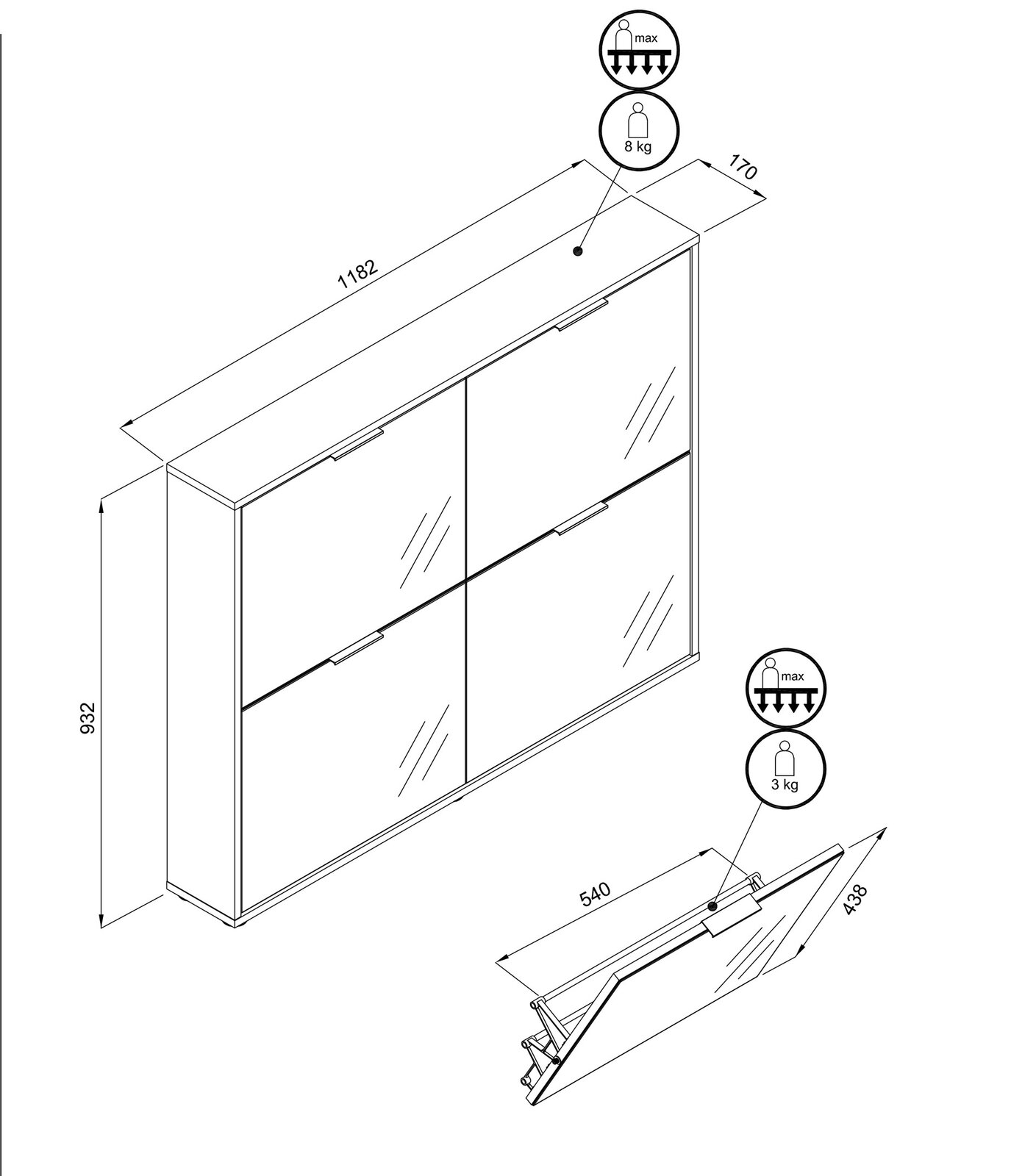 max

8 kg

170

1182

932

max

3 kg

540

438