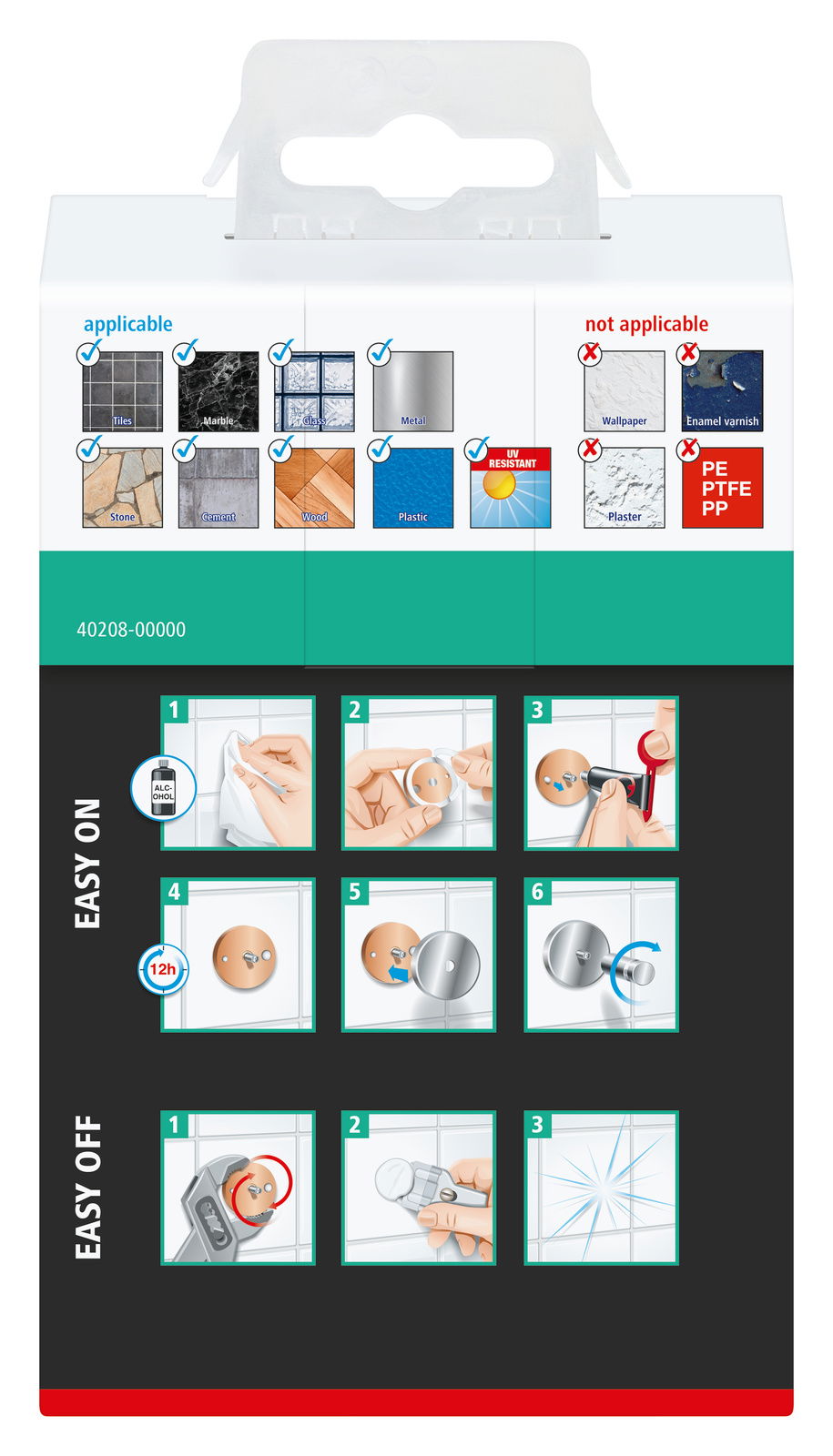 applicable

Tiles
Marble
Glass
Metal
Stone
Cement
Wood
Plastic
UV RESISTANT

not applicable

Wallpaper
Enamel varnish
Plaster
PE PTFE PP

40208-00000

EASY ON

1
ALC-OHOL
2
3
4
12h
5
6

EASY OFF

1
2
3