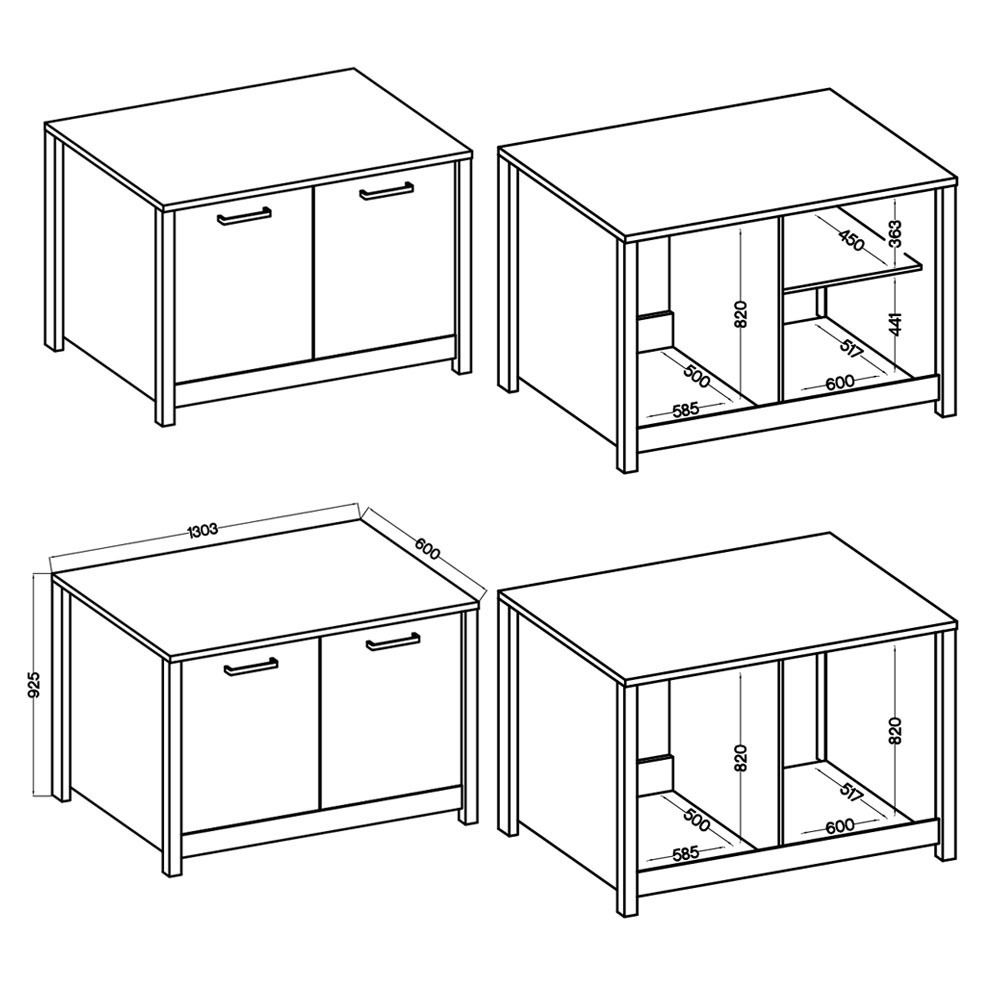 450
363
820
441
517
500
600
585

1303
600
925

820
820
517
500
600
585