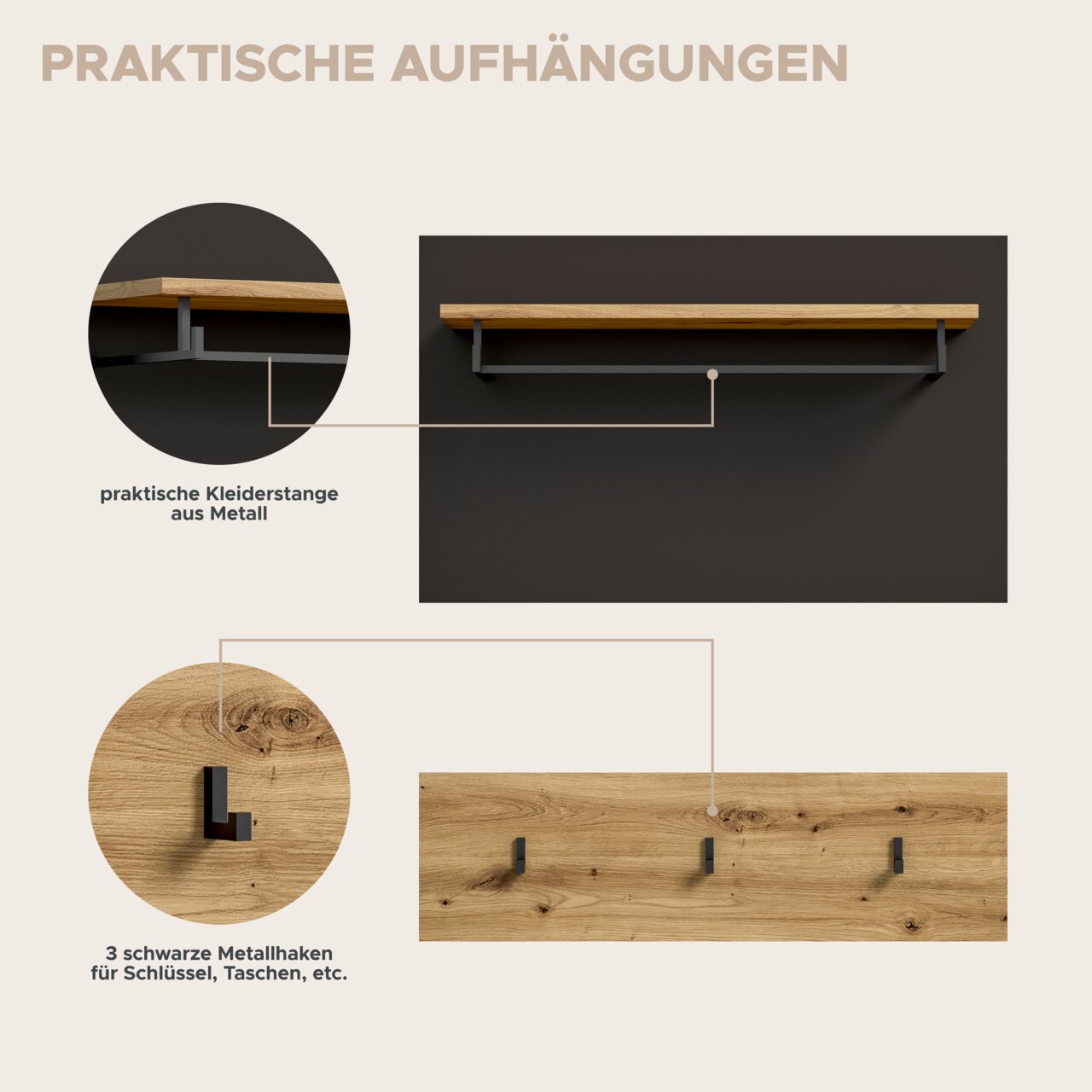 PRAKTISCHE AUFHÄNGUNGEN

praktische Kleiderstange aus Metall

3 schwarze Metallhaken für Schlüssel, Taschen, etc.