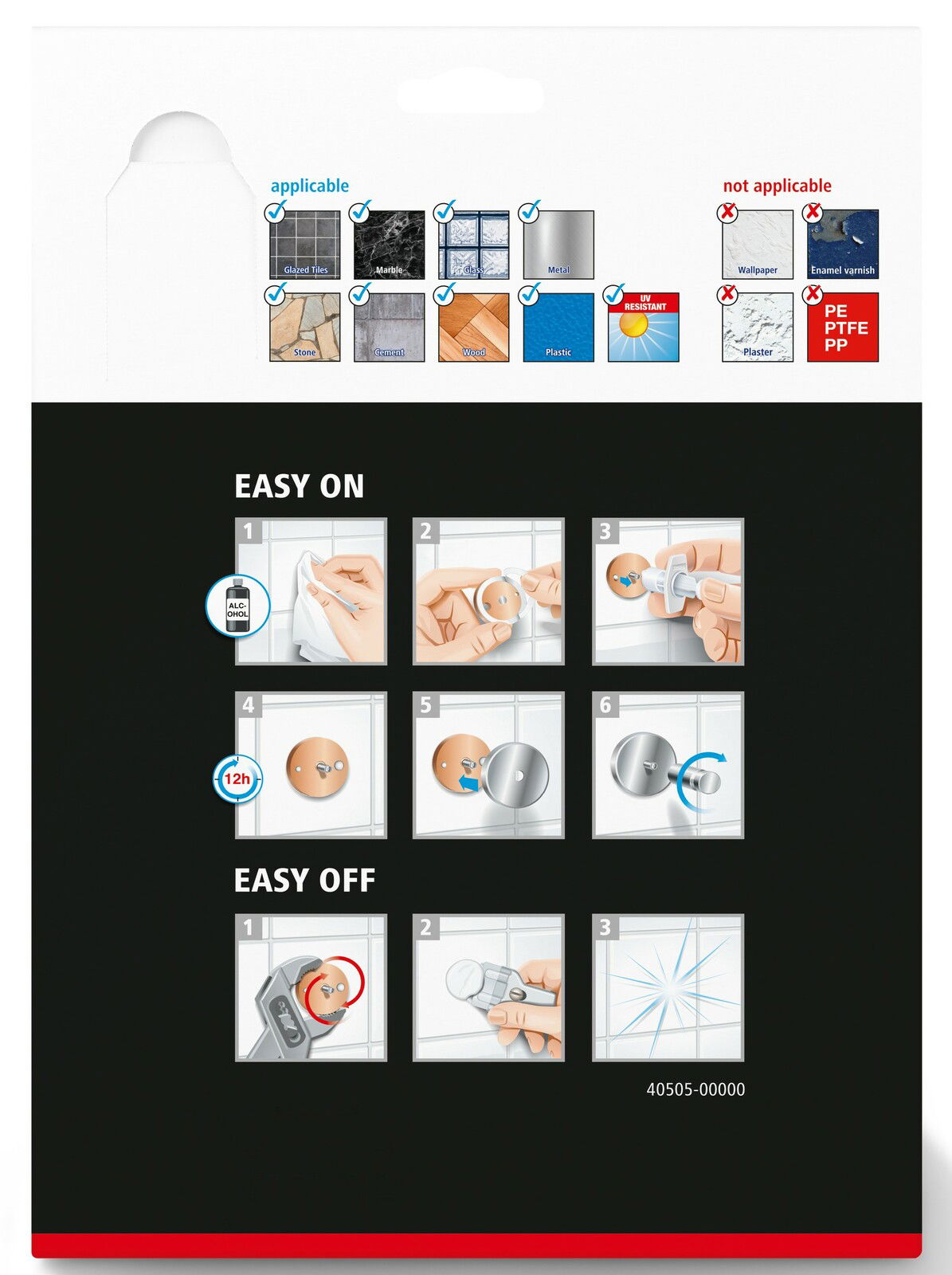 applicable

Glazed Tiles
Marble
Glass
Metal
Stone
Cement
Wood
Plastic
UV RESISTANT

not applicable

Wallpaper
Enamel varnish
Plaster
PE
PTFE
PP

EASY ON

1
ALC-OHOL
2
3
4
12h
5
6

EASY OFF

1
2
3

40505-00000