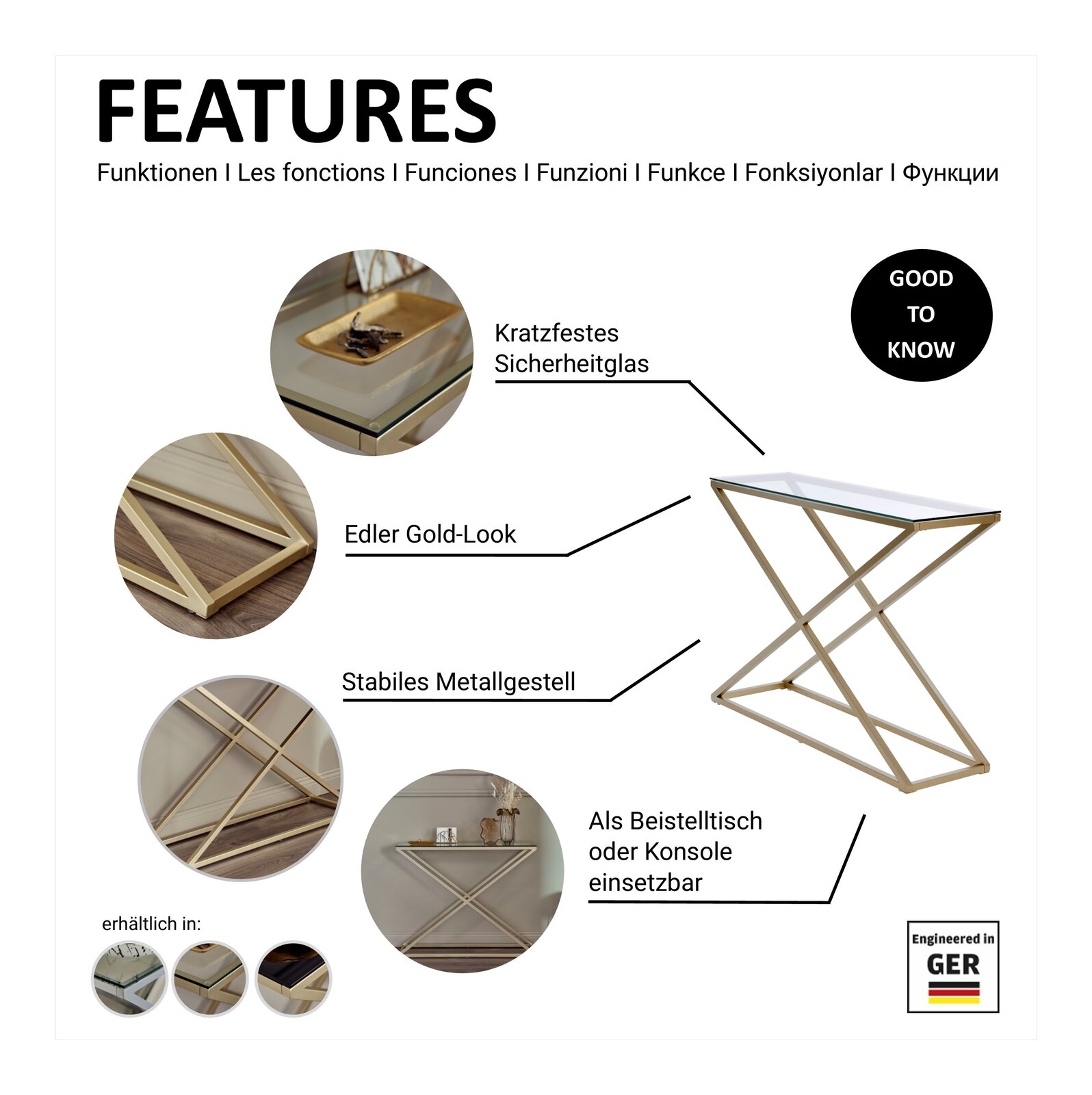 FEATURES

Funktionen I Les fonctions I Funciones I Funzioni I Funkce I Fonksiyonlar I Функции

GOOD TO KNOW

Kratzfestes Sicherheitglas

Edler Gold-Look

Stabiles Metallgestell

Als Beistelltisch oder Konsole einsetzbar

erhältlich in:

Engineered in GER