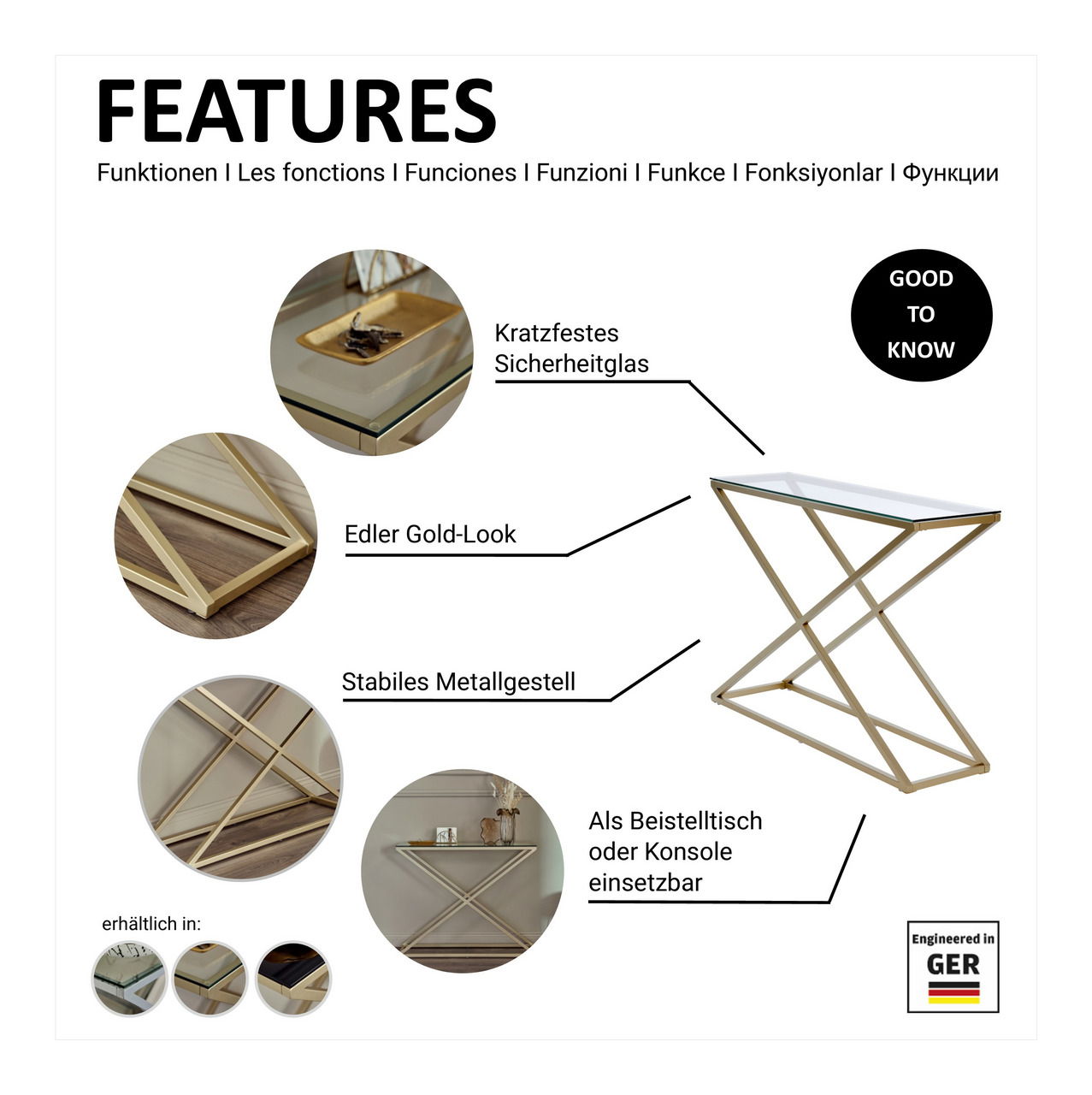 FEATURES

Funktionen I Les fonctions I Funciones I Funzioni I Funkce I Fonksiyonlar I Функции

GOOD TO KNOW

Kratzfestes Sicherheitglas

Edler Gold-Look

Stabiles Metallgestell

Als Beistelltisch oder Konsole einsetzbar

erhältlich in:

Engineered in GER