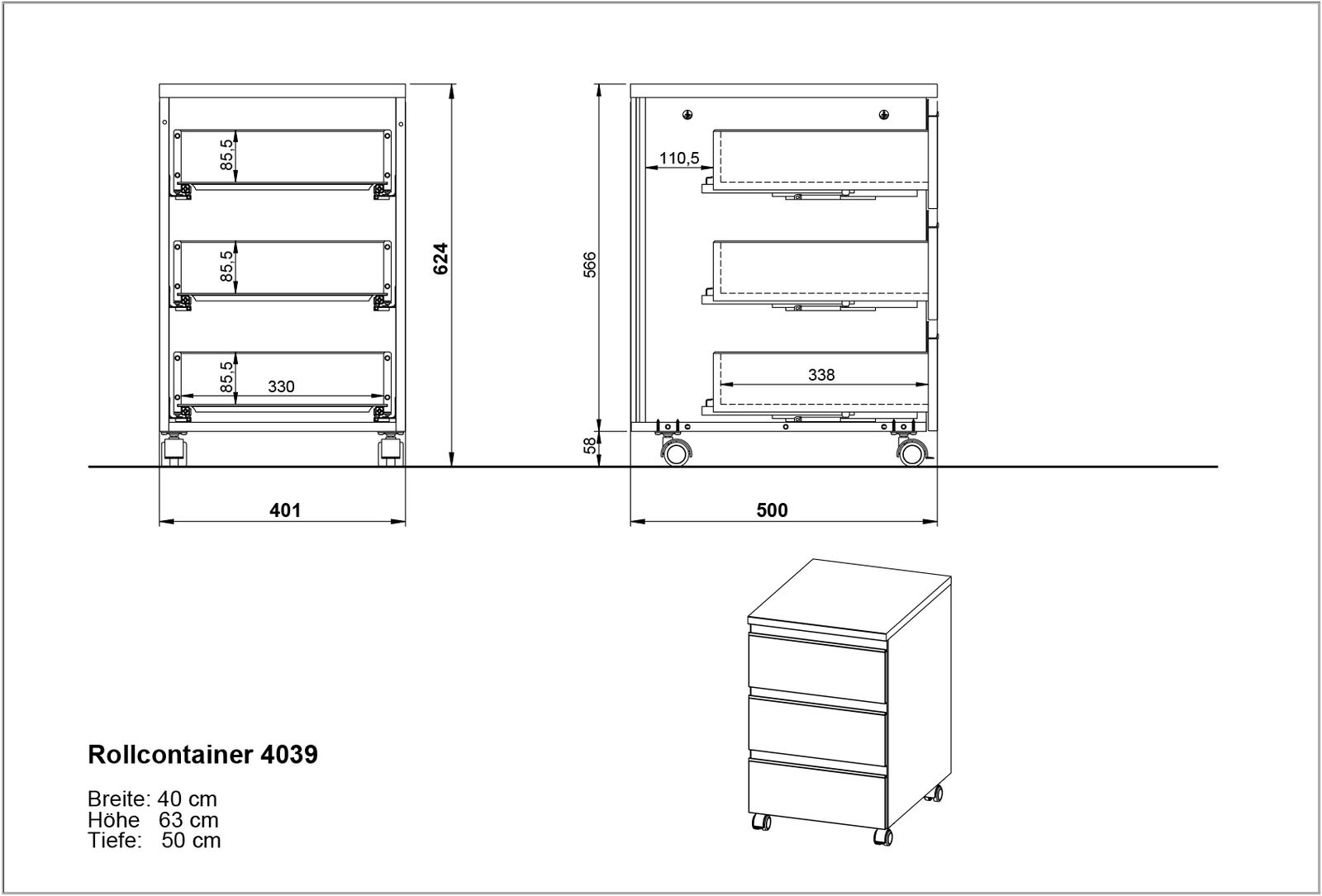 85,5
85,5
85,5
330
624
401

110,5
566
338
58
500

Rollcontainer 4039

Breite: 40 cm
Höhe 63 cm
Tiefe: 50 cm