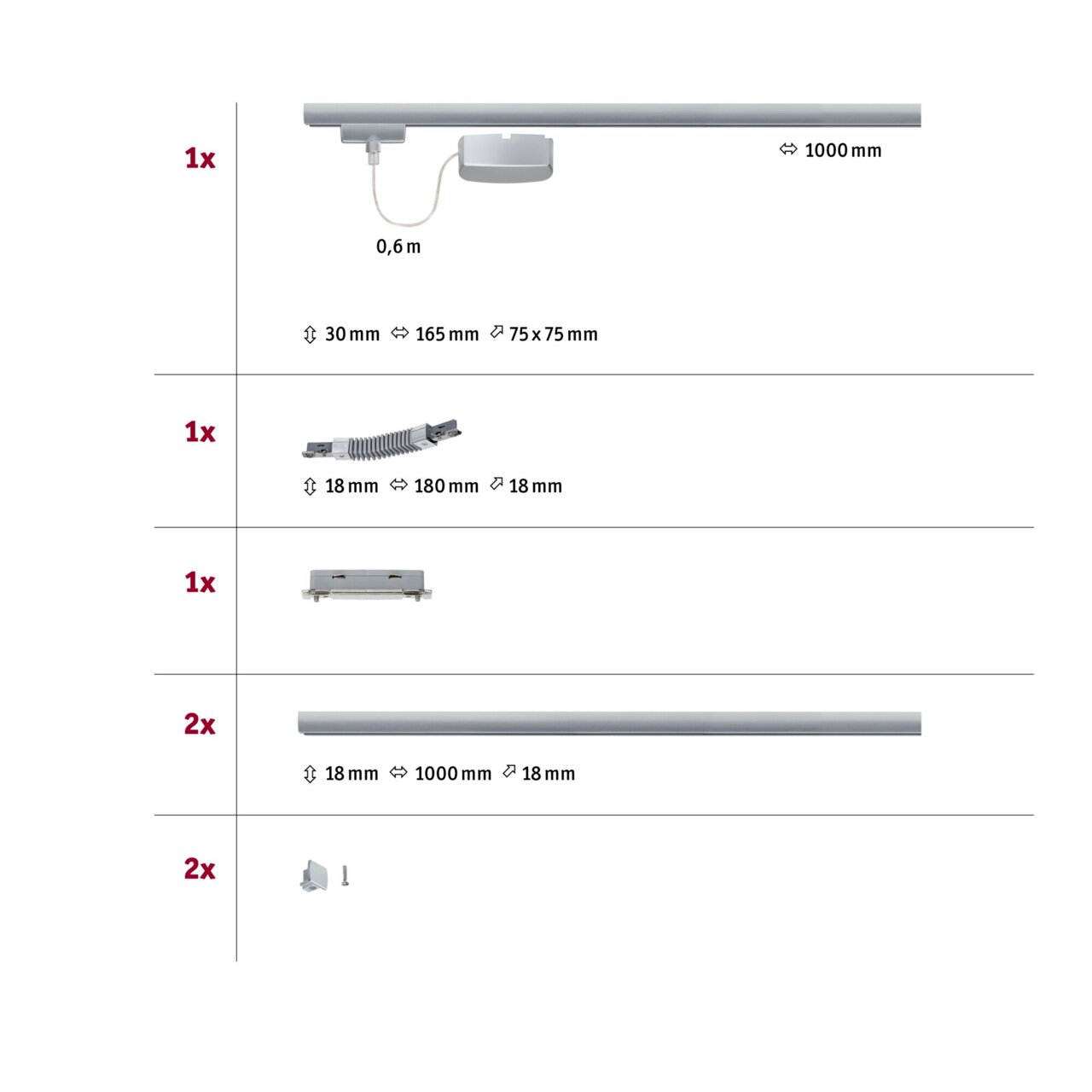 1x

⇔ 1000 mm

0,6 m

⇕ 30 mm ⇔ 165 mm ⬀ 75 x 75 mm

1x

⇕ 18 mm ⇔ 180 mm ⬀ 18 mm

1x

2x

⇕ 18 mm ⇔ 1000 mm ⬀ 18 mm

2x