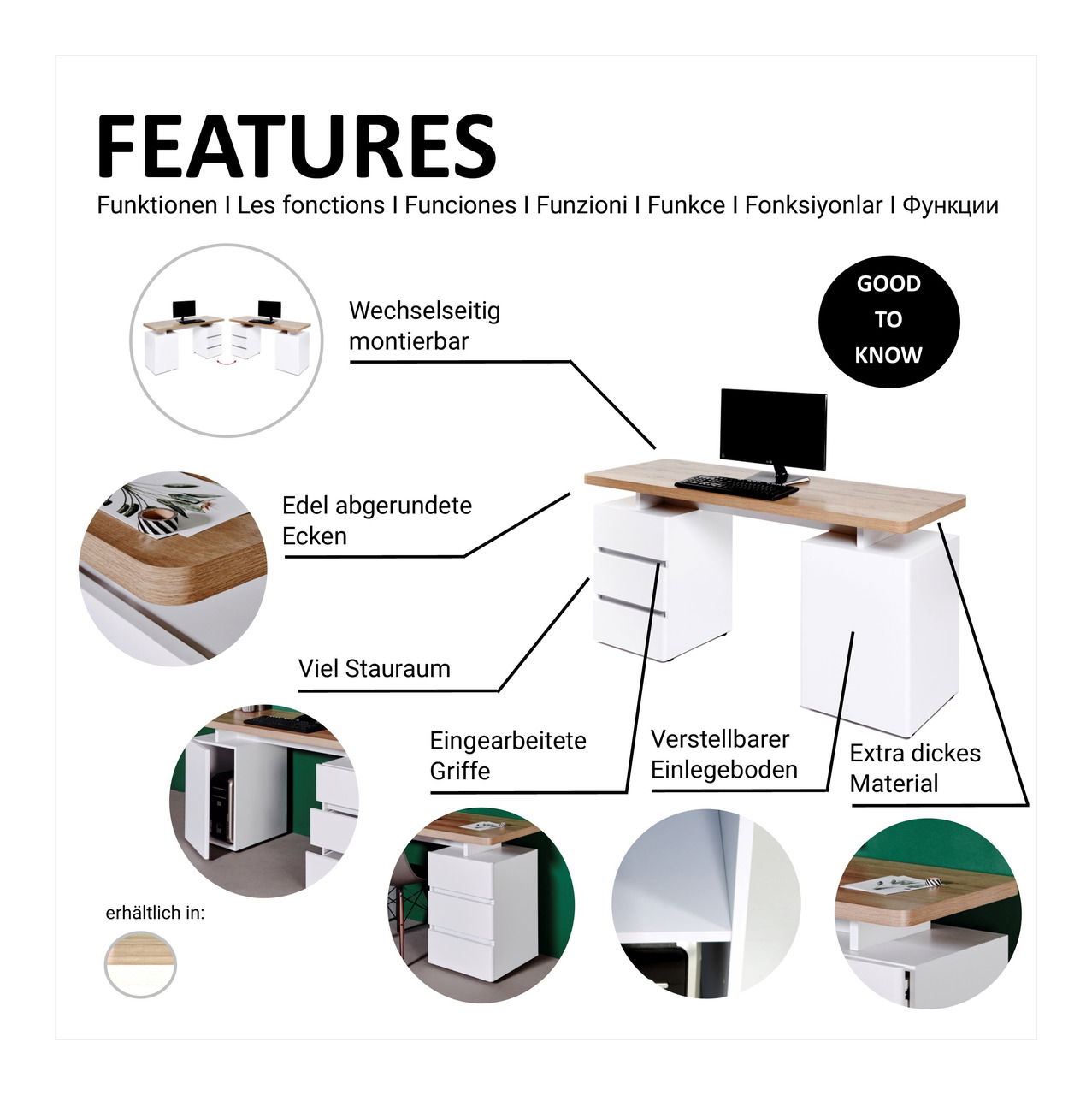 FEATURES

Funktionen I Les fonctions I Funciones I Funzioni I Funkce I Fonksiyonlar I Функции

Wechselseitig montierbar

GOOD TO KNOW

Edel abgerundete Ecken

Viel Stauraum

Eingearbeitete Griffe

Verstellbarer Einlegeboden

Extra dickes Material

erhältlich in: