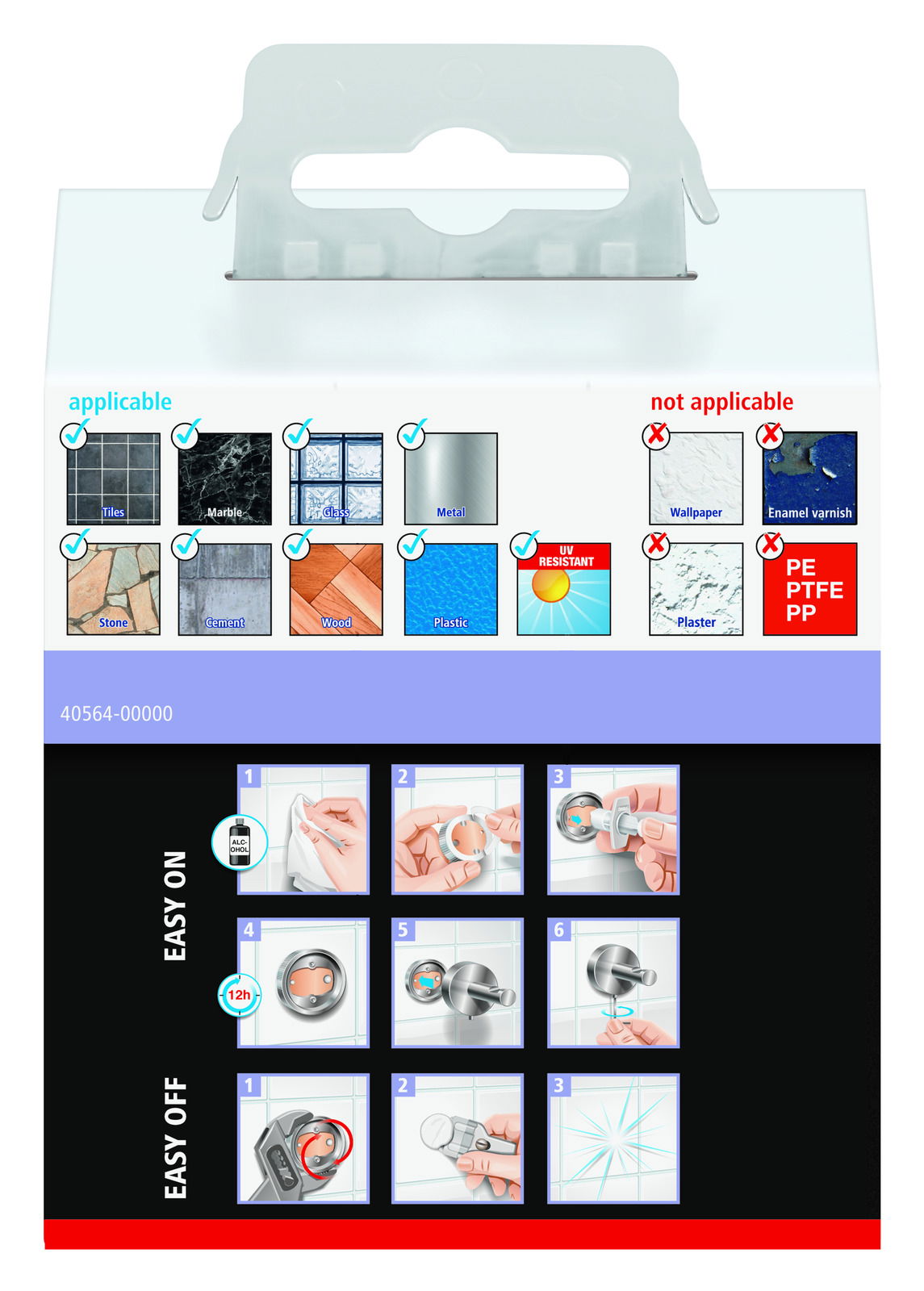 applicable

Tiles
Marble
Glass
Metal
Stone
Cement
Wood
Plastic
UV RESISTANT

not applicable

Wallpaper
Enamel varnish
Plaster
PE
PTFE
PP

40564-00000

EASY ON
1
ALC-OHOL
2
3
4
12h
5
6

EASY OFF
1
2
3