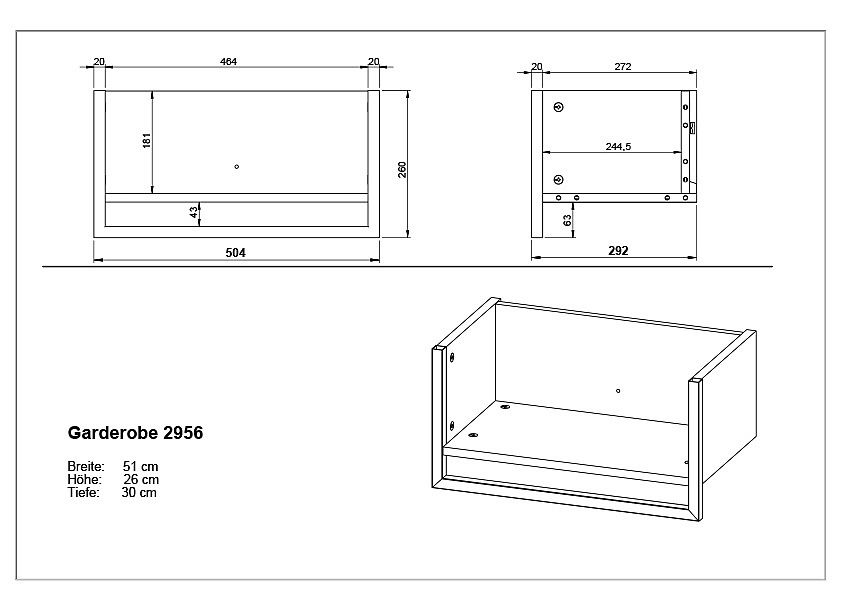 20 464 20

181

43

260

504

20 272

244,5

63

292

Garderobe 2956

Breite: 51 cm
Höhe: 26 cm
Tiefe: 30 cm