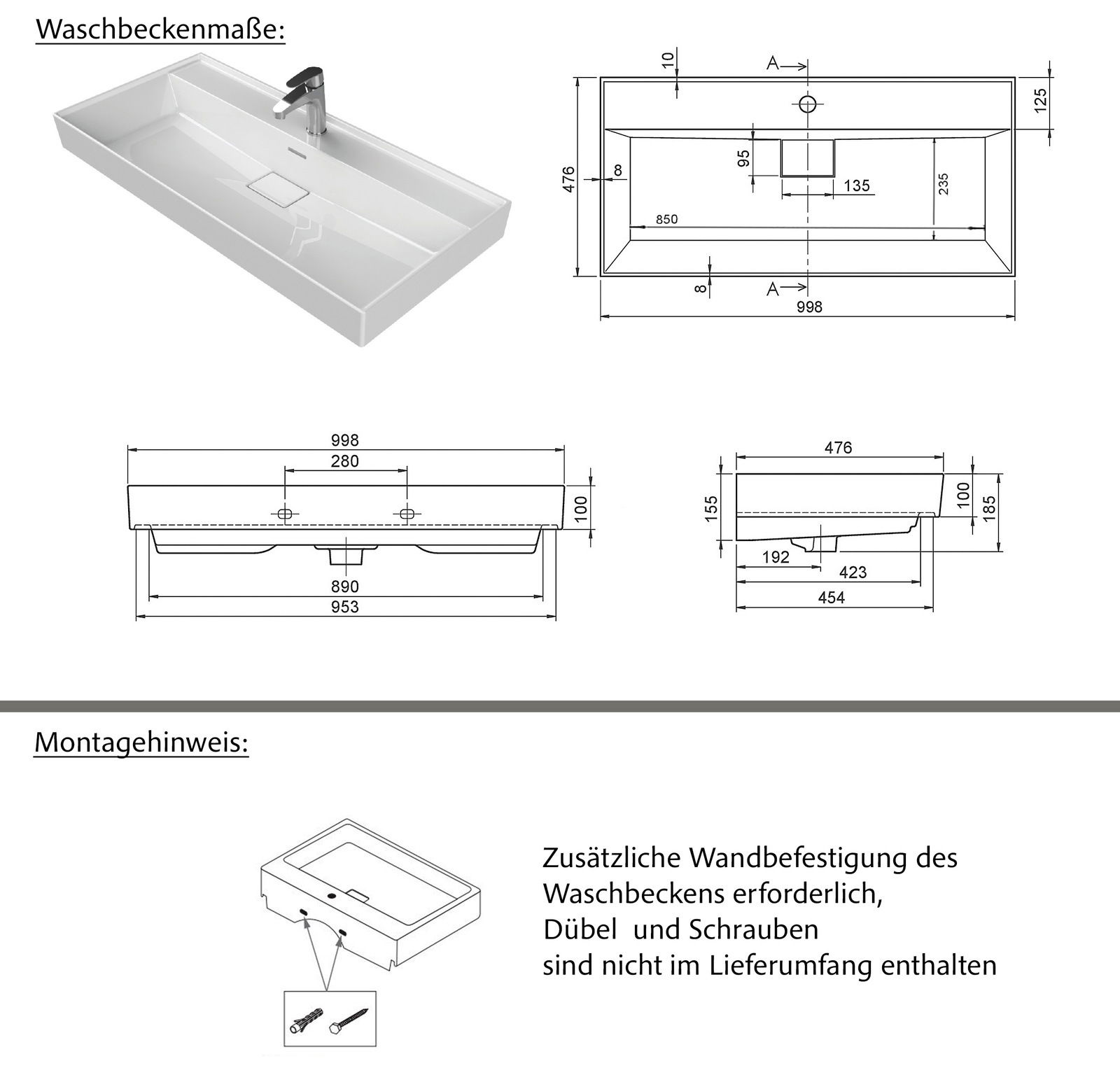 Waschbeckenmaße:

10
A
125
476
8
95
135
235
850
8
A
998

998
280
100
890
953

476
155
100
185
192
423
454

Montagehinweis:

Zusätzliche Wandbefestigung des Waschbeckens erforderlich,
Dübel und Schrauben
sind nicht im Lieferumfang enthalten