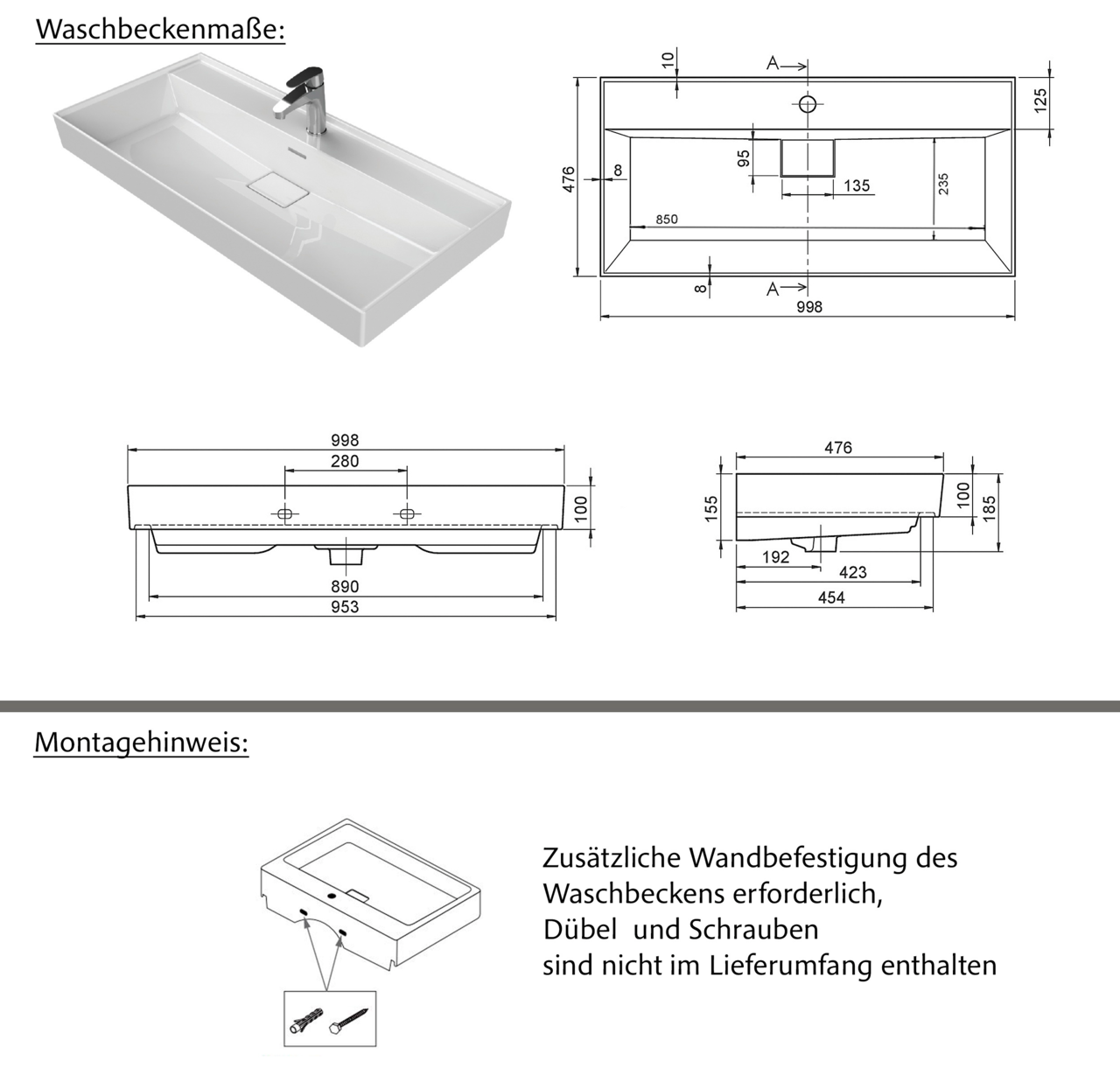 Waschbeckenmaße:

10
A
125
476
8
95
135
235
850
8
A
998

998
280
100
890
953

476
155
100
185
192
423
454

Montagehinweis:

Zusätzliche Wandbefestigung des Waschbeckens erforderlich,
Dübel und Schrauben
sind nicht im Lieferumfang enthalten